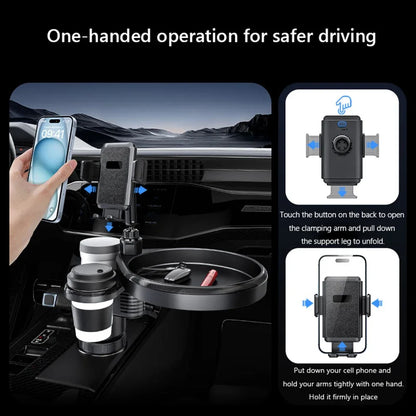 One-handed operation for safer driving

09:41

Touch the button on the back to open the clamping arm and pull down the support leg to unfold.

Put down your cell phone and hold your arms tightly with one hand. Hold it firmly in place