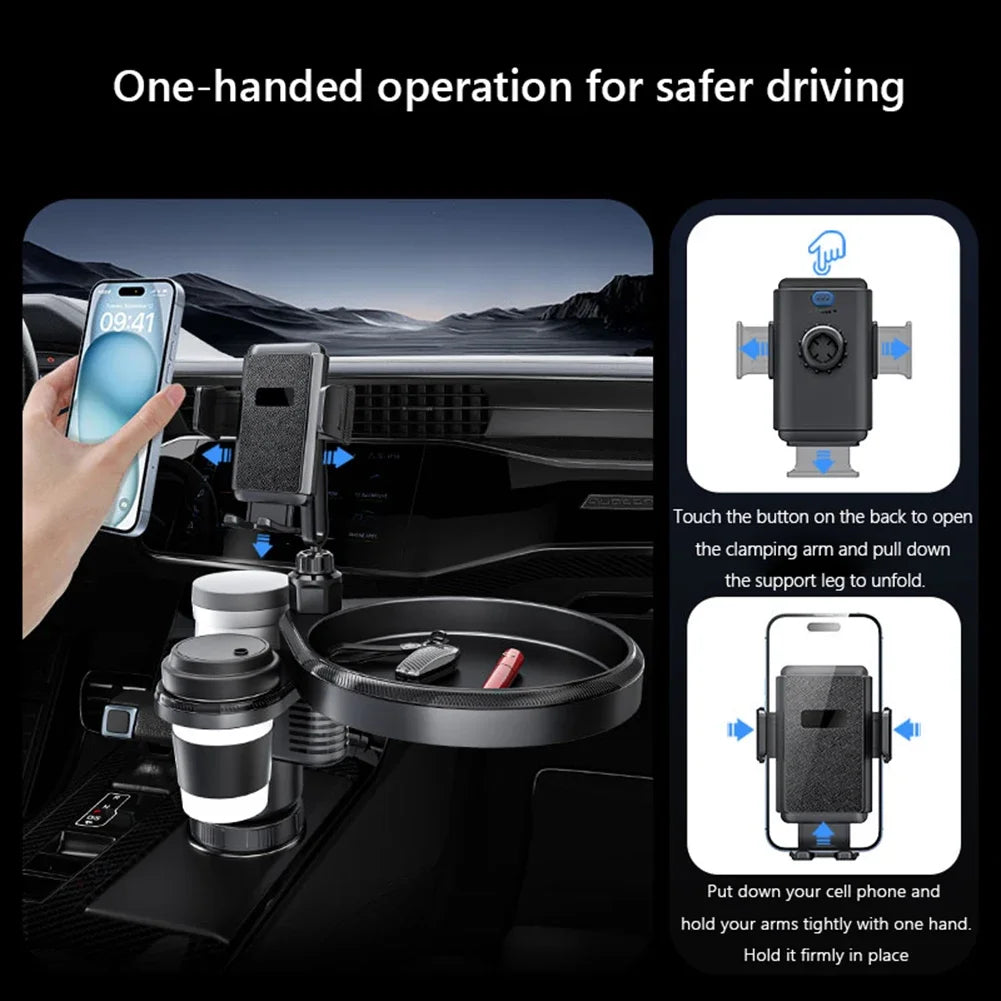 One-handed operation for safer driving

09:41

Touch the button on the back to open the clamping arm and pull down the support leg to unfold.

Put down your cell phone and hold your arms tightly with one hand. Hold it firmly in place